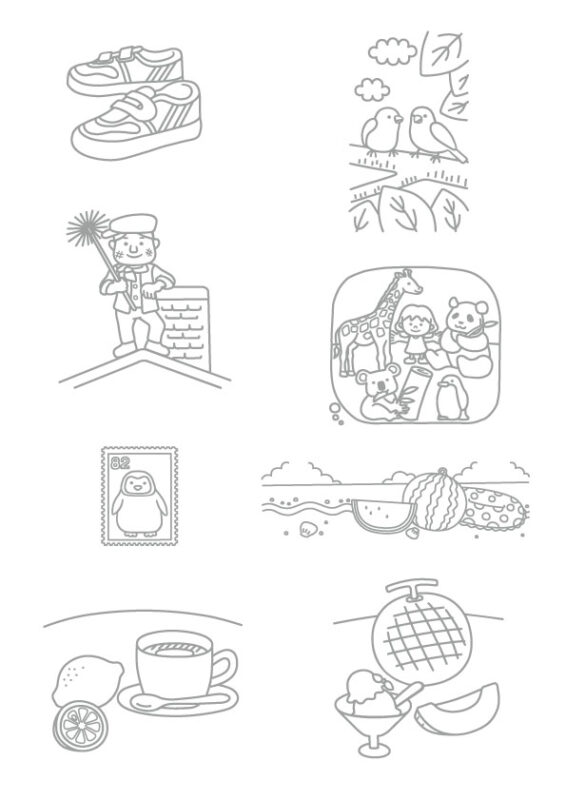 82